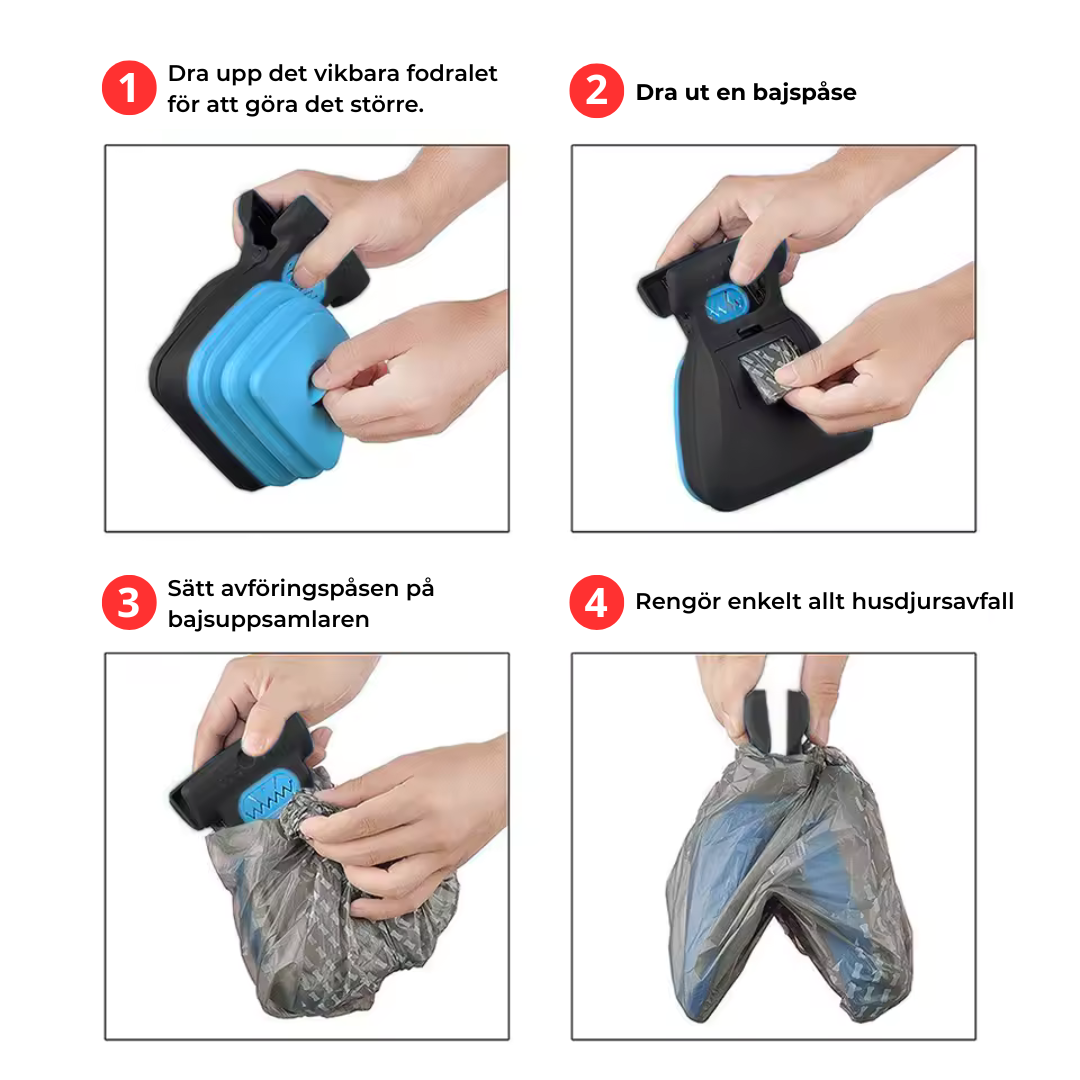 1 Dra upp det vikbara fodralet för att göra det större.

2 Dra ut en bajspåse

3 Sätt avföringspåsen på bajsuppsamlaren

4 Rengör enkelt allt husdjursavfall