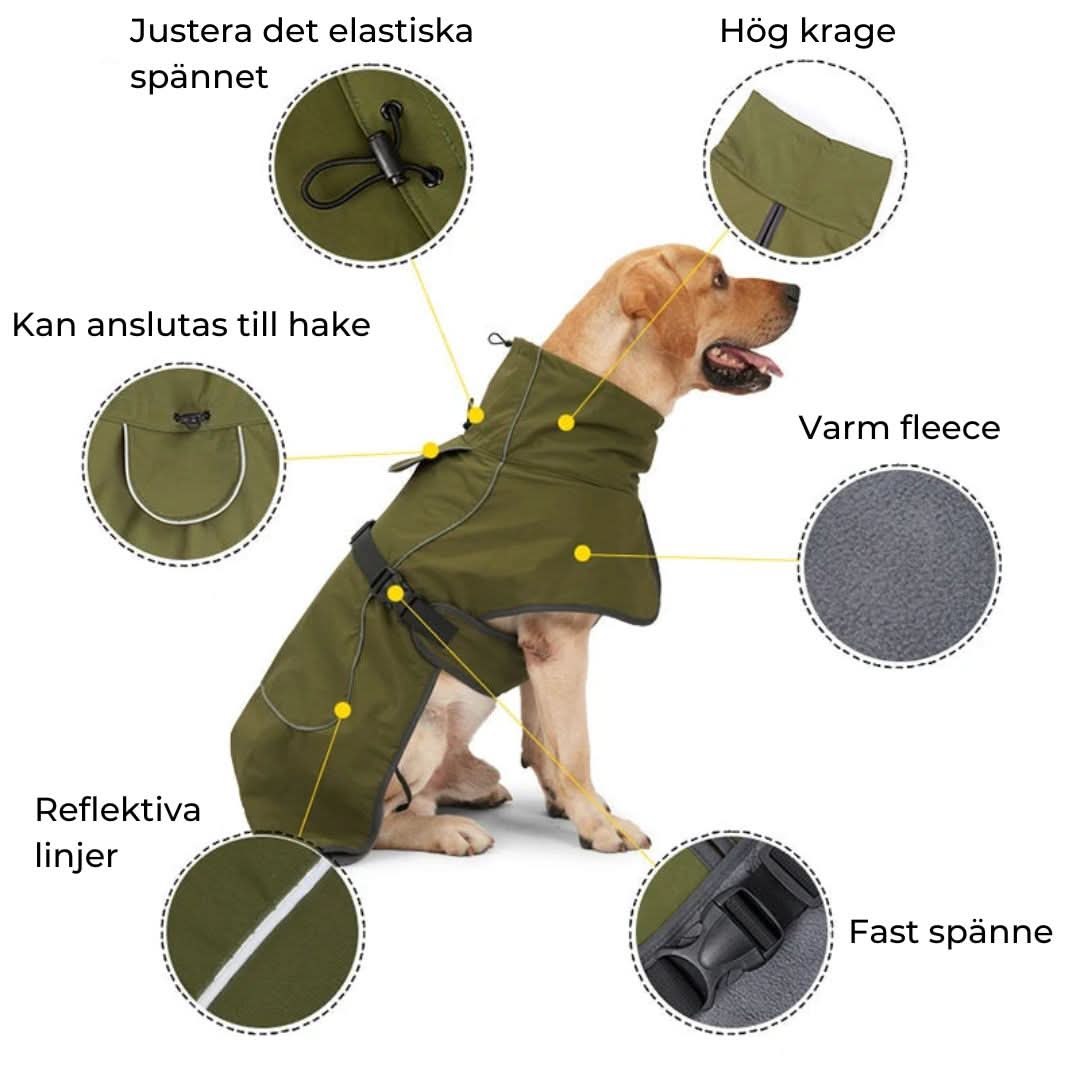 Justera det elastiska spännet

Hög krage

Kan anslutas till hake

Varm fleece

Reflektiva linjer

Fast spänne