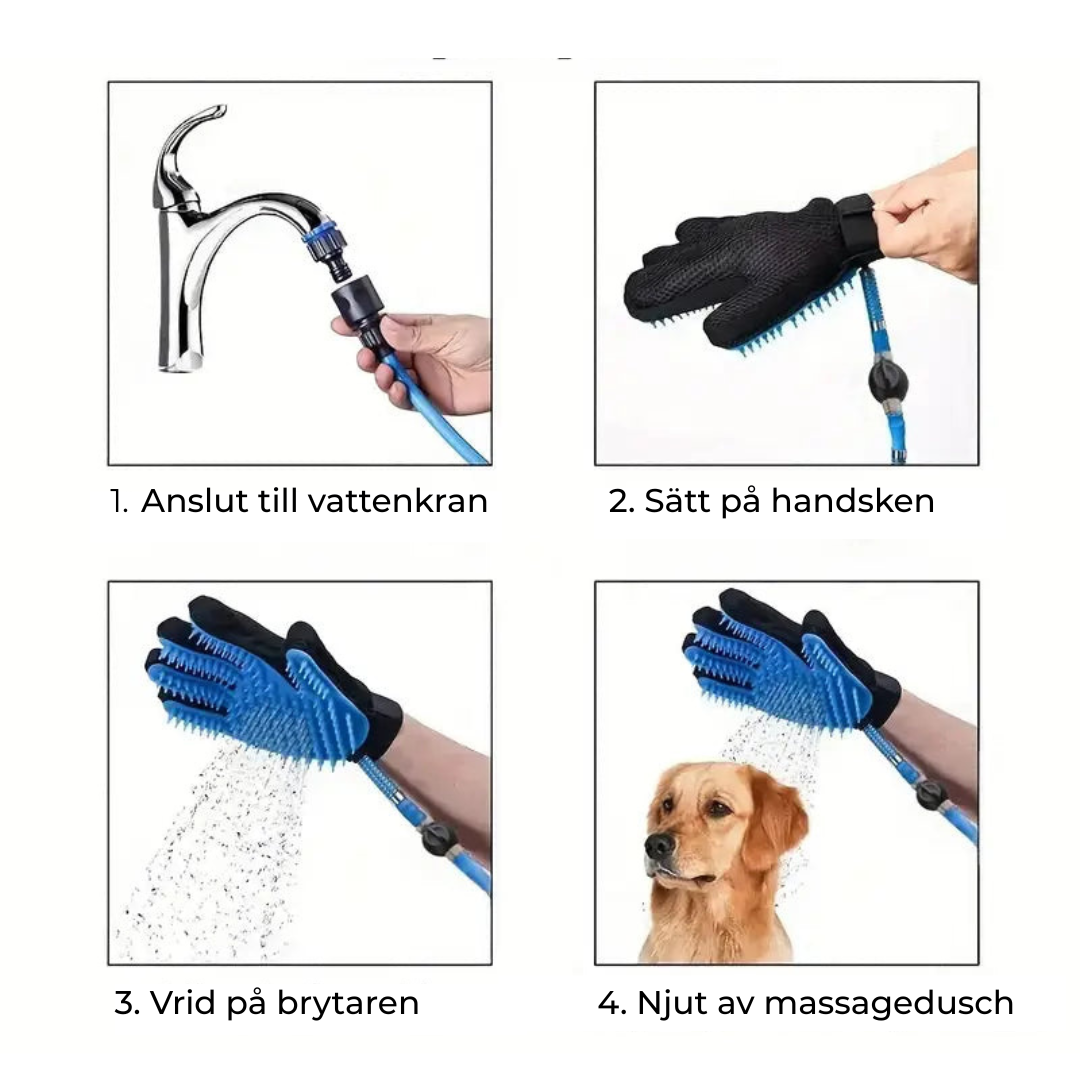 1. Anslut till vattenkran

2. Sätt på handsken

3. Vrid på brytaren

4. Njut av massagedusch