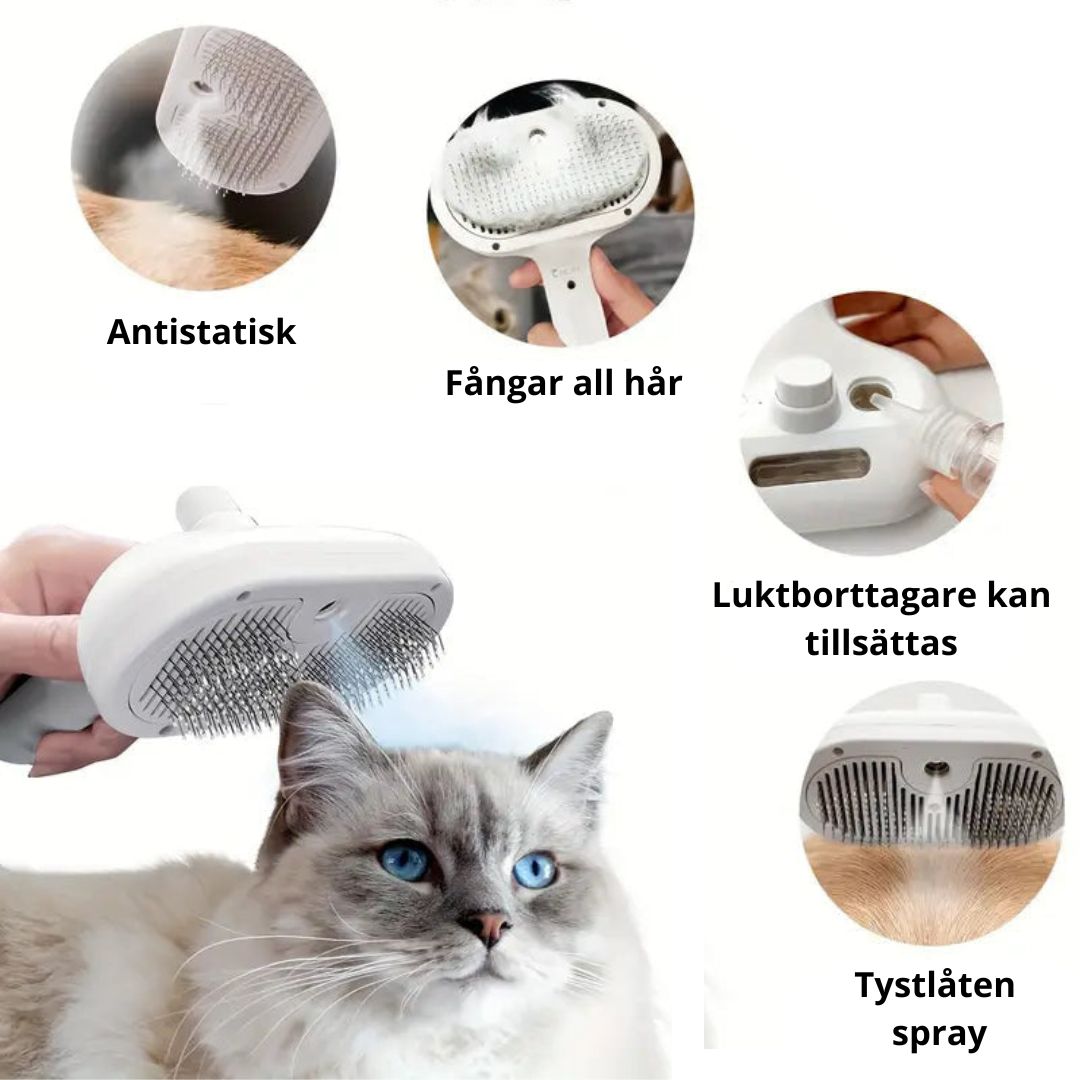 Antistatisk

Fångar all hår

Luktborttagare kan tillsättas

Tystlåten spray