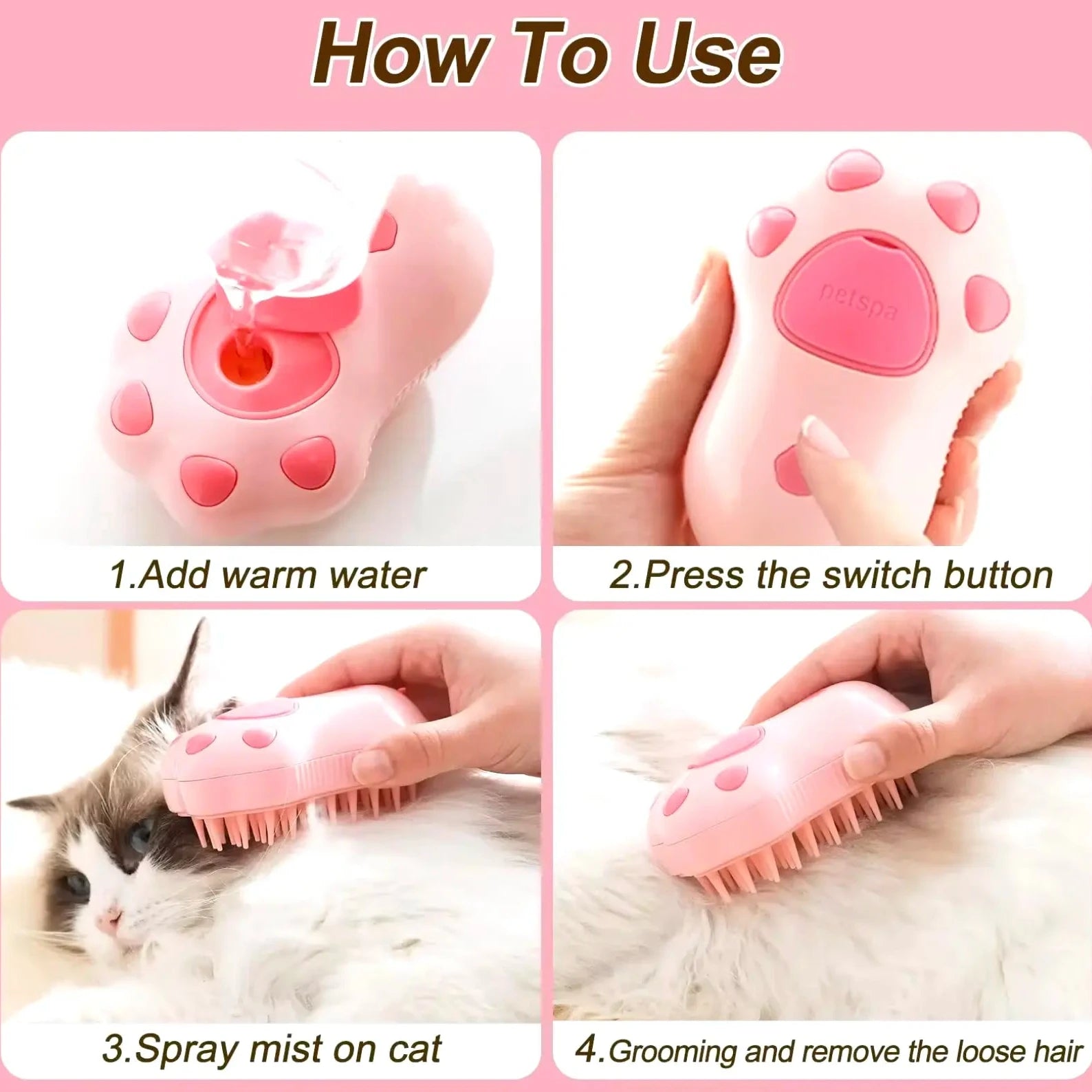 How To Use

1.Add warm water

petspa

2.Press the switch button

3.Spray mist on cat

4.Grooming and remove the loose hair