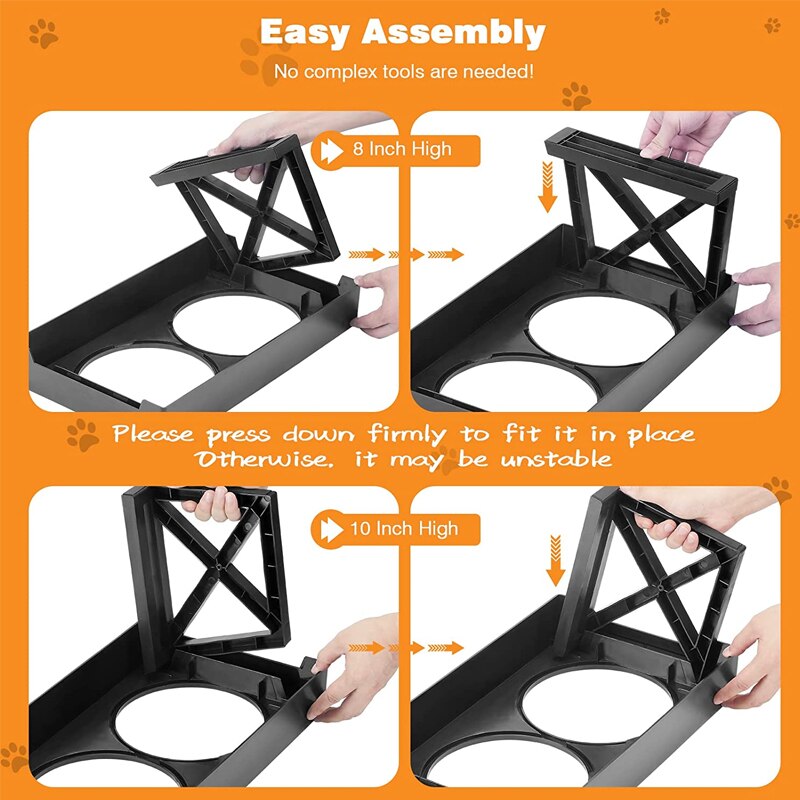 Easy Assembly
No complex tools are needed!

8 Inch High

Please press down firmly to fit it in place
Otherwise. it may be unstable

10 Inch High