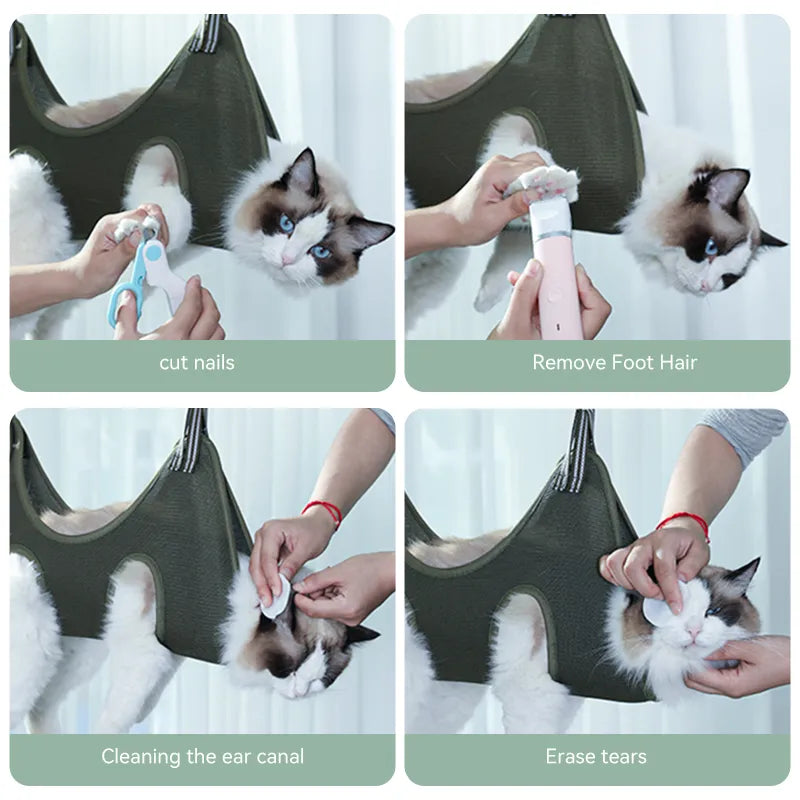 cut nails

Remove Foot Hair

Cleaning the ear canal

Erase tears