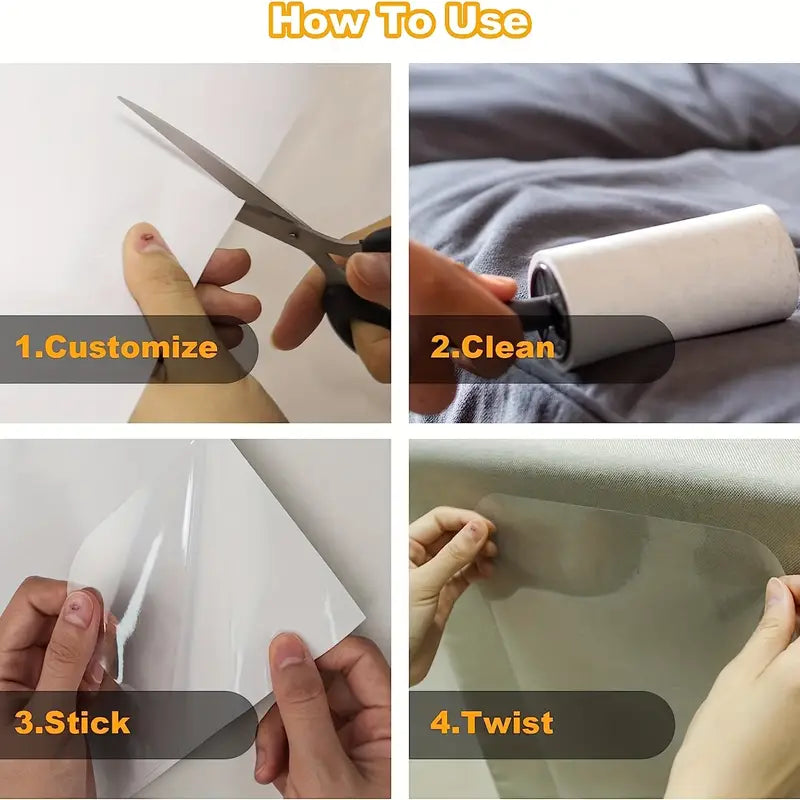 How To Use

1.Customize

2.Clean

3.Stick

4.Twist