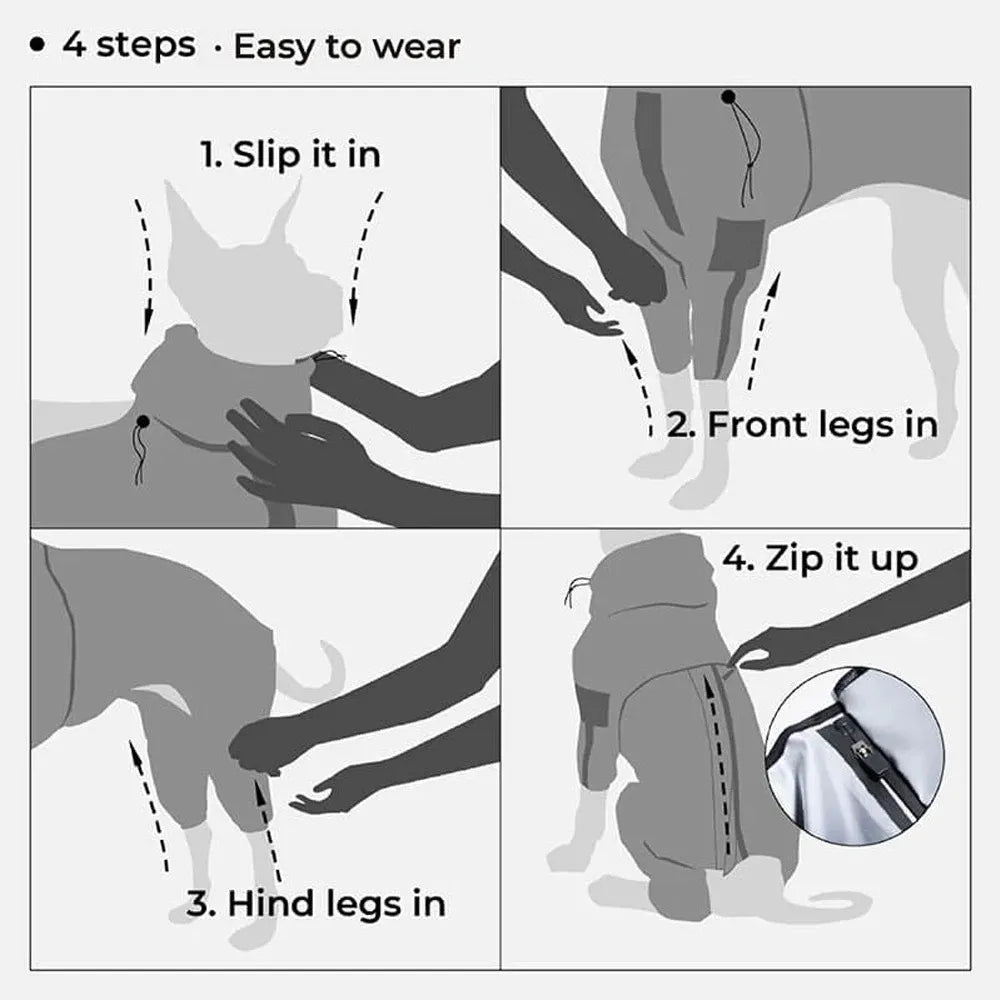 • 4 steps · Easy to wear

1. Slip it in

2. Front legs in

3. Hind legs in

4. Zip it up